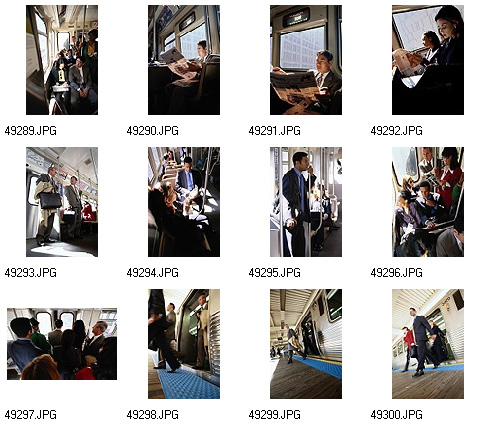 49289.JPG

49290.JPG

49291.JPG

49292.JPG

49293.JPG

49294.JPG

49295.JPG

49296.JPG

49297.JPG

49298.JPG

49299.JPG

49300.JPG